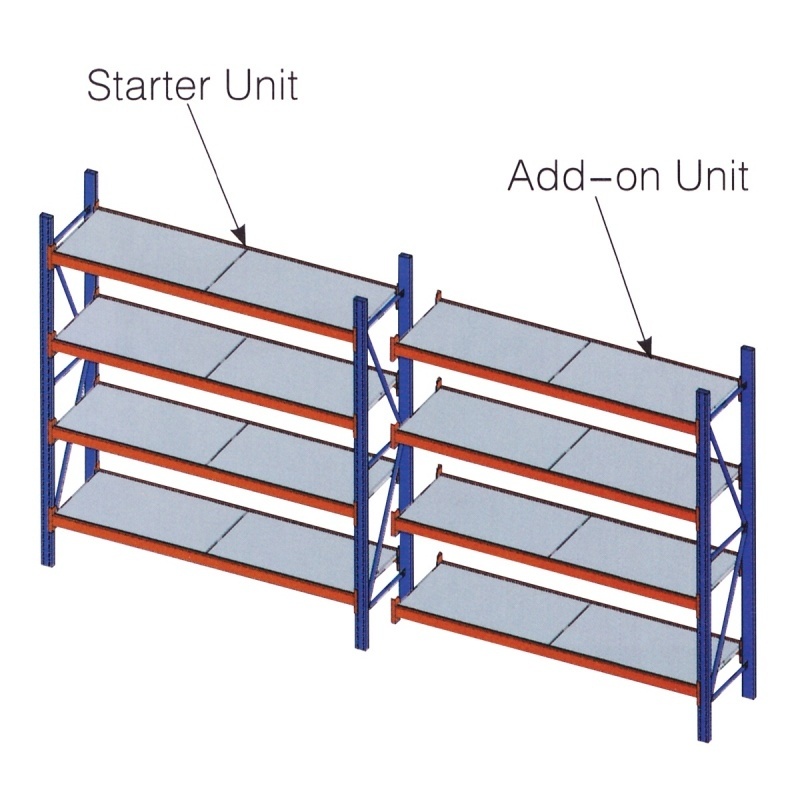 Starter Unit

Add-on Unit