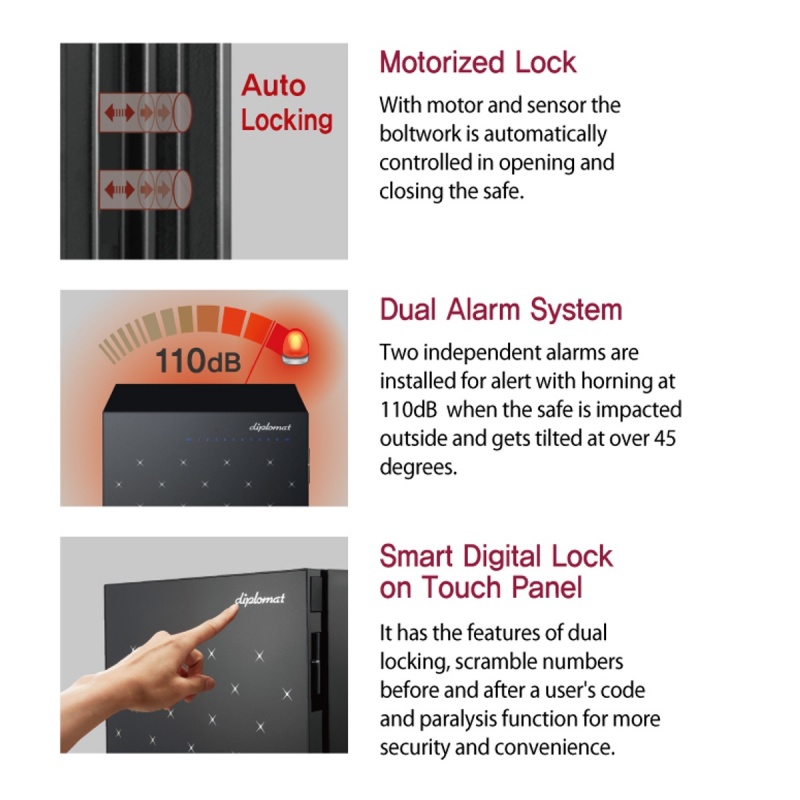 Auto Locking

Motorized Lock

With motor and sensor the boltwork is automatically controlled in opening and closing the safe.

110dB

diplomat

Dual Alarm System

Two independent alarms are installed for alert with horning at 110dB when the safe is impacted outside and gets tilted at over 45 degrees.

diplomat

Smart Digital Lock on Touch Panel

It has the features of dual locking, scramble numbers before and after a user's code and paralysis function for more security and convenience.